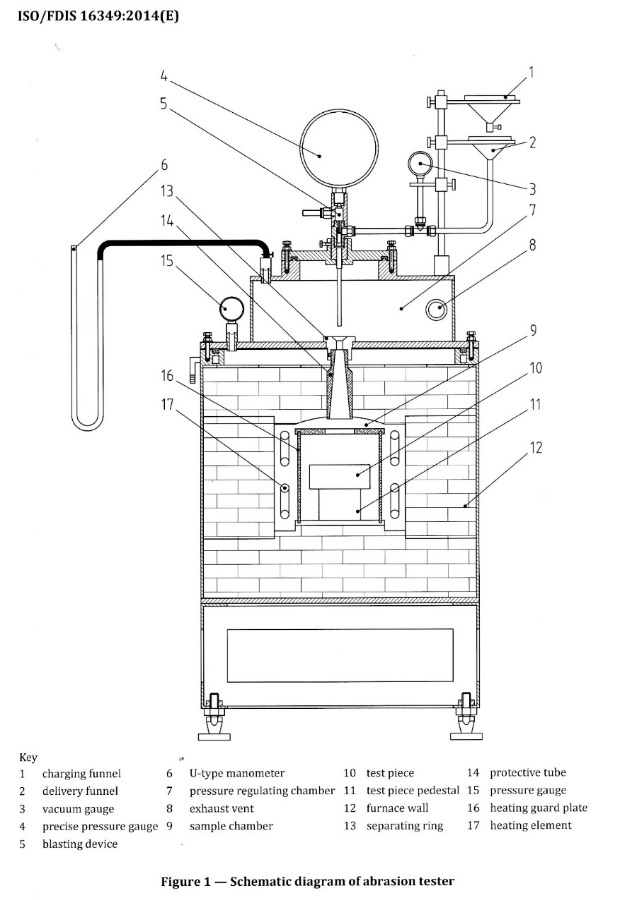 ISO/FDIS 16349:2014(E)

4
5
6
13
14
15
16
17
1
2
3
7
8
9
10
11
12

Key

1 charging funnel
2 delivery funnel
3 vacuum gauge
4 precise pressure gauge
5 blasting device

6 U-type manometer
7 pressure regulating chamber
8 exhaust vent
9 sample chamber

10 test piece
11 test piece pedestal
12 furnace wall
13 separating ring

14 protective tube
15 pressure gauge
16 heating guard plate
17 heating element

Figure 1 — Schematic diagram of abrasion tester