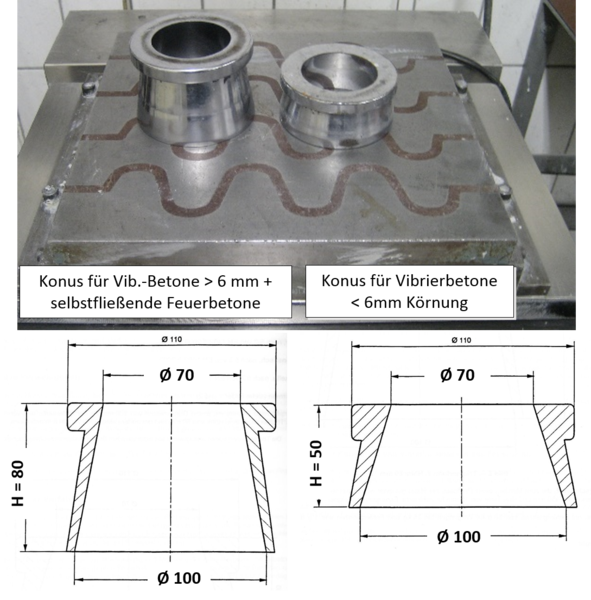 Konus für Vib.-Betone > 6 mm + selbstfließende Feuerbetone

Konus für Vibrierbetone < 6mm Körnung

Ø 110

Ø 70

H = 80

Ø 100

Ø 110

Ø 70

H = 50

Ø 100